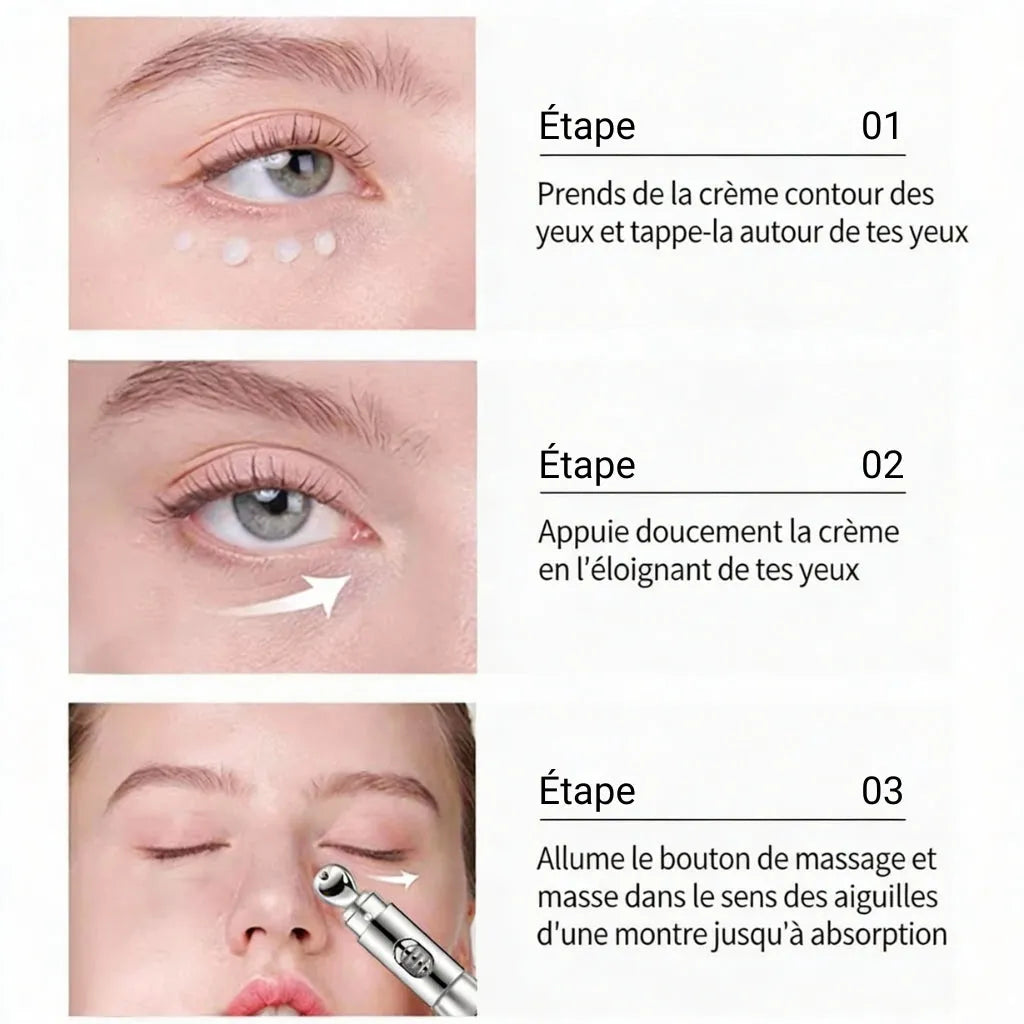 Étape 01

Prends de la crème contour des yeux et tappe-la autour de tes yeux

Étape 02

Appuie doucement la crème en l'éloignant de tes yeux

Étape 03

Allume le bouton de massage et masse dans le sens des aiguilles d'une montre jusqu'à absorption